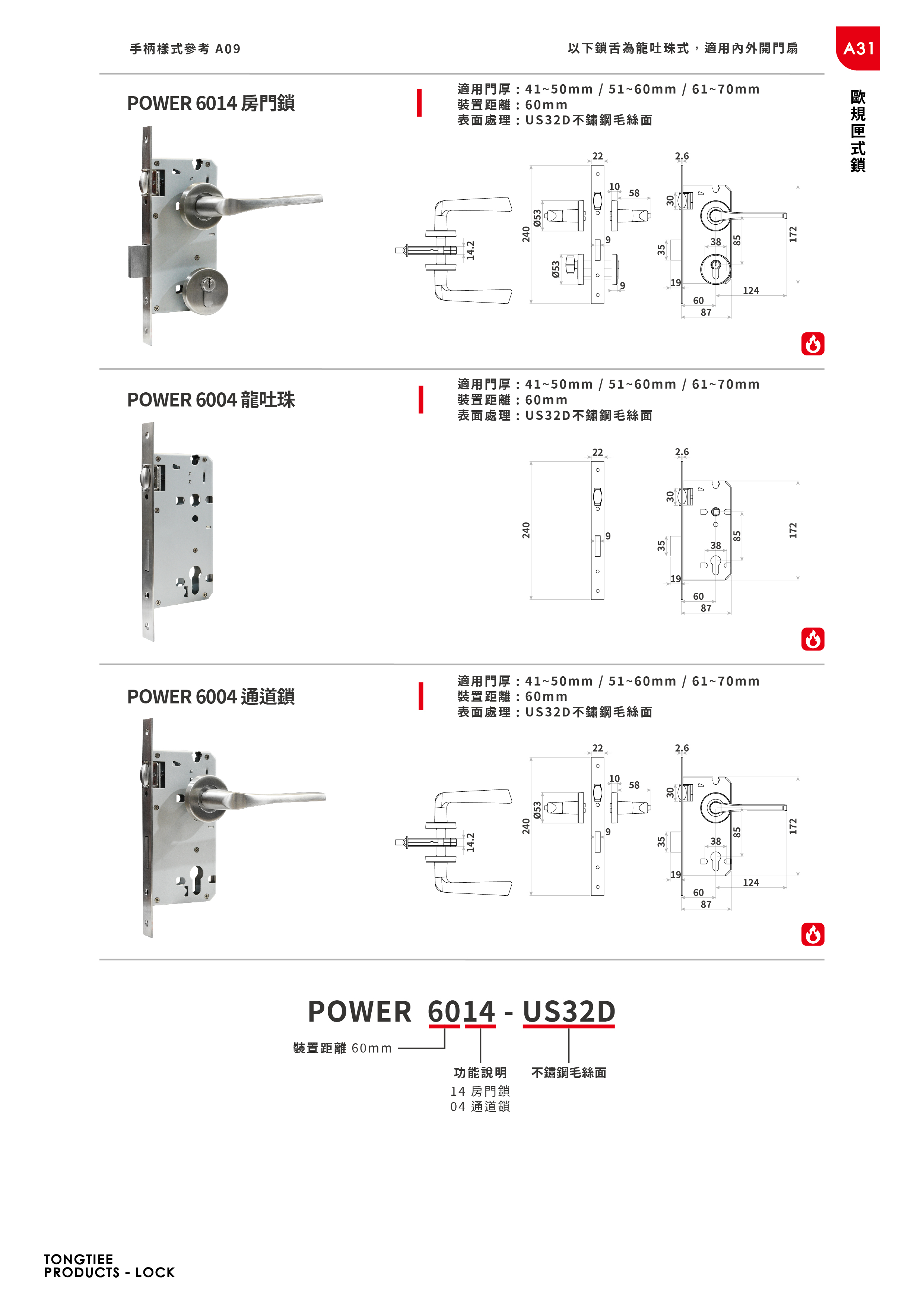 手柄樣式參考 A09

以下鎖舌為龍吐珠式，適用內外開門扇

A31

歐規匣式鎖

POWER 6014 房門鎖

適用門厚：41~50mm / 51~60mm / 61~70mm
裝置距離：60mm
表面處理：US32D不鏽鋼毛絲面

14.2 240 Ø53 Ø53 22 10 58 9 9 2.6 30 35 19 38 85 172 124 60 87

POWER 6004 龍吐珠

適用門厚：41~50mm / 51~60mm / 61~70mm
裝置距離：60mm
表面處理：US32D不鏽鋼毛絲面

240 22 9 2.6 30 35 19 38 85 172 60 87

POWER 6004 通道鎖

適用門厚：41~50mm / 51~60mm / 61~70mm
裝置距離：60mm
表面處理：US32D不鏽鋼毛絲面

14.2 240 Ø53 22 10 58 9 2.6 30 35 19 38 85 172 124 60 87

POWER 6014 - US32D

裝置距離 60mm

功能說明
14 房門鎖
04 通道鎖

不鏽鋼毛絲面

TONGTIEE
PRODUCTS - LOCK